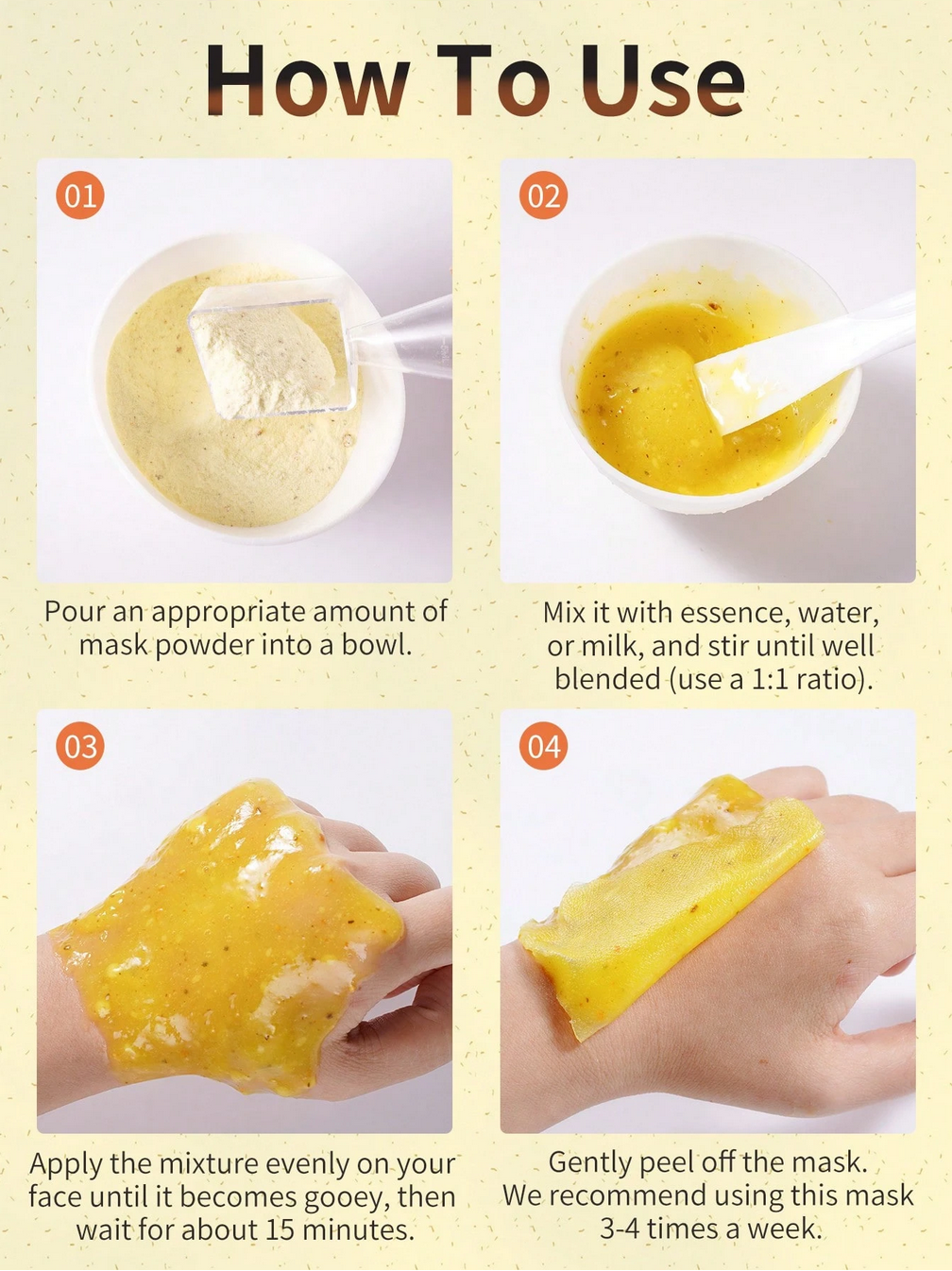 How To Use

01

Pour an appropriate amount of mask powder into a bowl.

02

Mix it with essence, water, or milk, and stir until well blended (use a 1:1 ratio).

03

Apply the mixture evenly on your face until it becomes gooey, then wait for about 15 minutes.

04

Gently peel off the mask. We recommend using this mask 3-4 times a week.