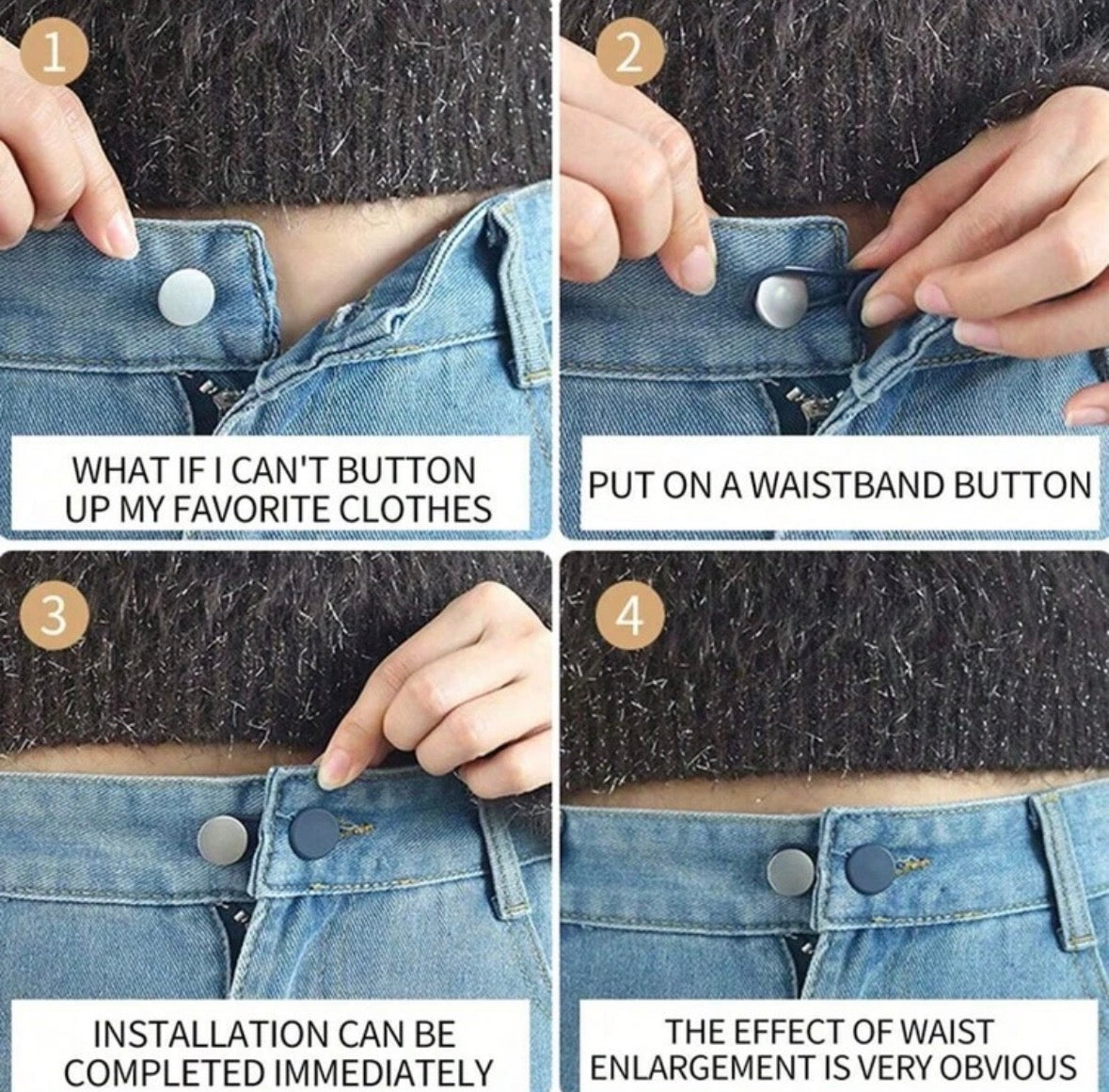 1

WHAT IF I CAN'T BUTTON UP MY FAVORITE CLOTHES

2

PUT ON A WAISTBAND BUTTON

3

INSTALLATION CAN BE COMPLETED IMMEDIATELY

4

THE EFFECT OF WAIST ENLARGEMENT IS VERY OBVIOUS